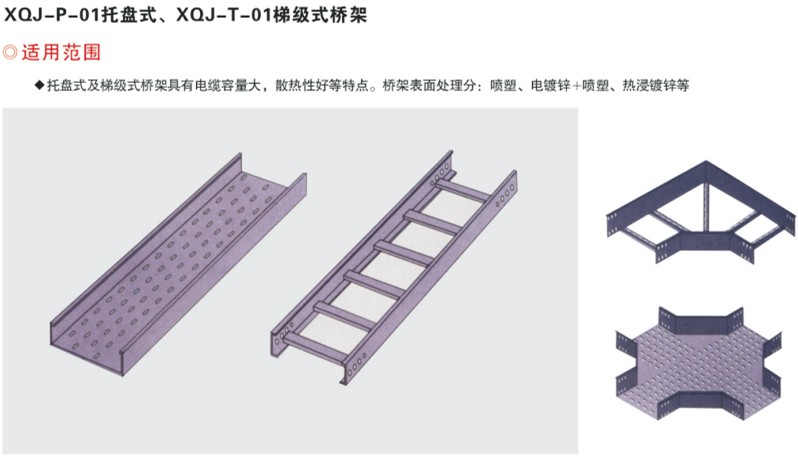 XQJ-P-01托盘式、XQJ-T-01梯级式桥架

◎适用范围

◆托盘式及梯级式桥架具有电缆容量大，散热性好等特点。桥架表面处理分：喷塑、电镀锌+喷塑、热浸镀锌等